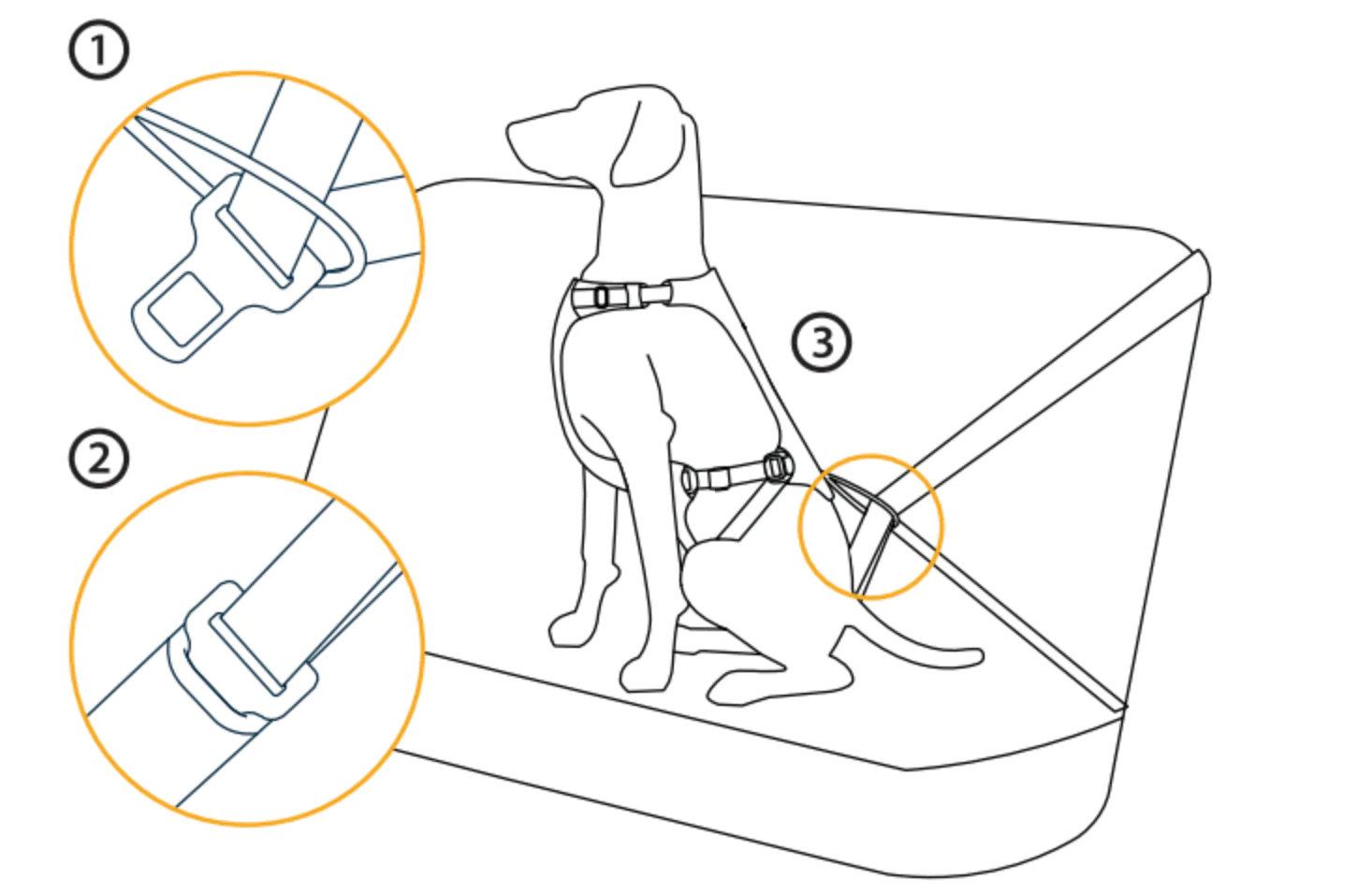 ①
②
③